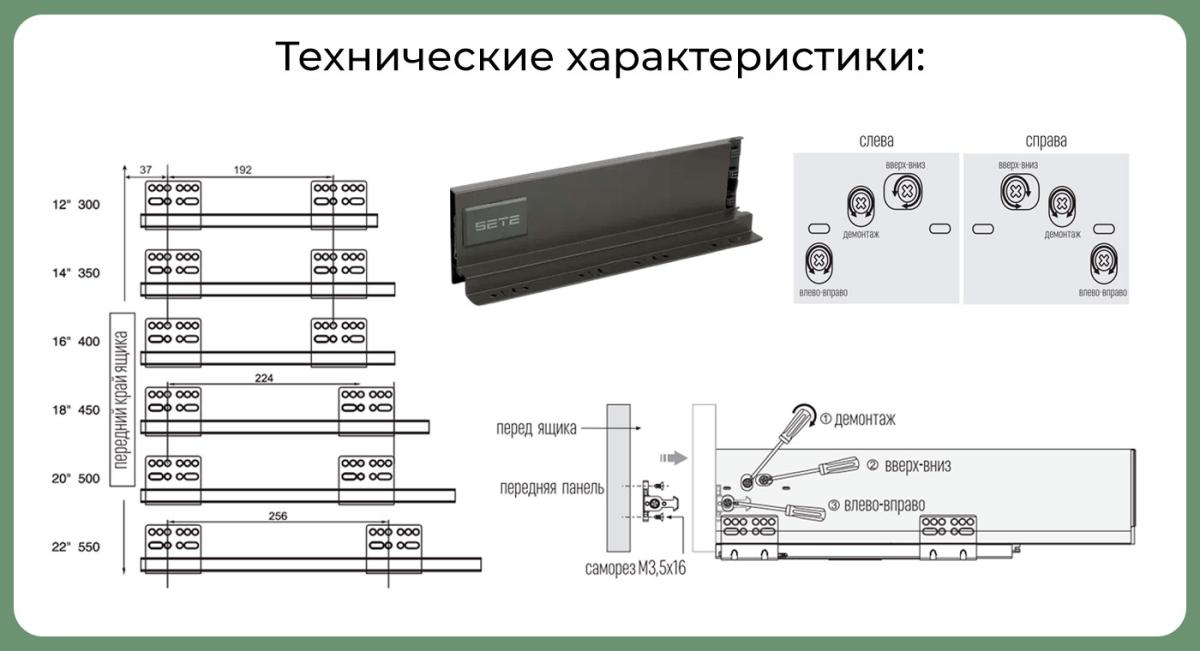 Технические характеристики:

37
192
12" 300
14" 350
16" 400
224
18" 450
20" 500
256
22" 550
передний край ящика

SETE

слева
вверх-вниз
демонтаж
влево-вправо

справа
вверх-вниз
демонтаж
влево-вправо

перед ящика
передняя панель
саморез М3,5х16
① демонтаж
② вверх-вниз
③ влево-вправо