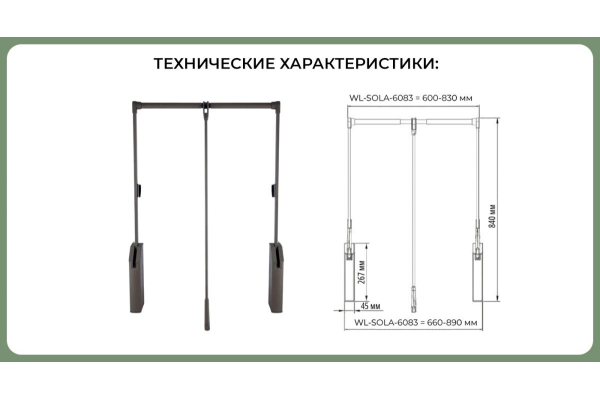 ТЕХНИЧЕСКИЕ ХАРАКТЕРИСТИКИ:

WL-SOLA-6083 = 600-830 мм

840 мм

267 мм

45 мм

WL-SOLA-6083 = 660-890 мм