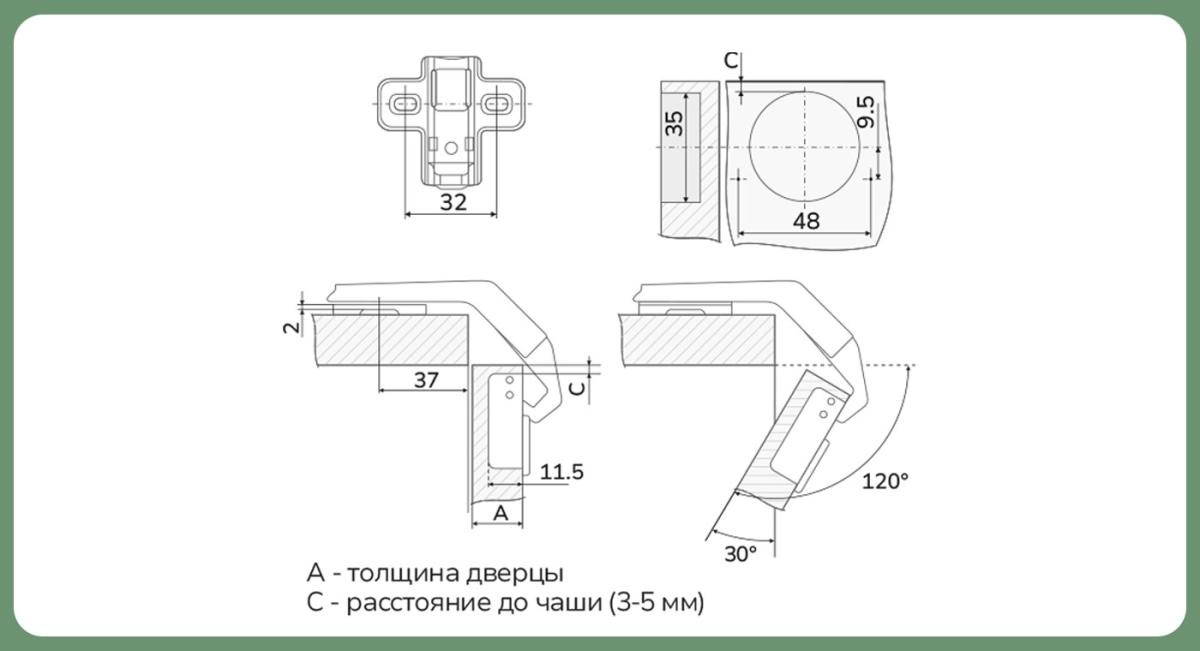 32

C

35

9.5

48

2

37

C

11.5

A

120°

30°

А - толщина дверцы
С - расстояние до чаши (3-5 мм)