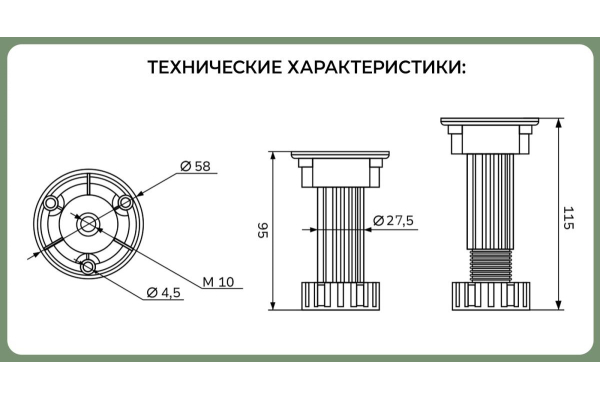 ТЕХНИЧЕСКИЕ ХАРАКТЕРИСТИКИ:

Ø 58

M 10

Ø 4,5

95

Ø 27,5

115