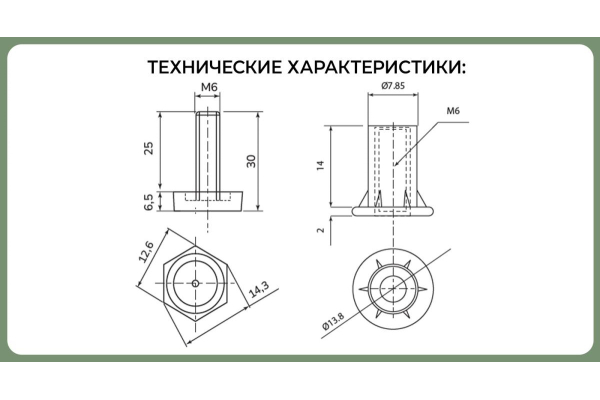 ТЕХНИЧЕСКИЕ ХАРАКТЕРИСТИКИ:

M6
25
30
6,5
12,6
14,3

Ø7.85
M6
14
2
Ø13.8