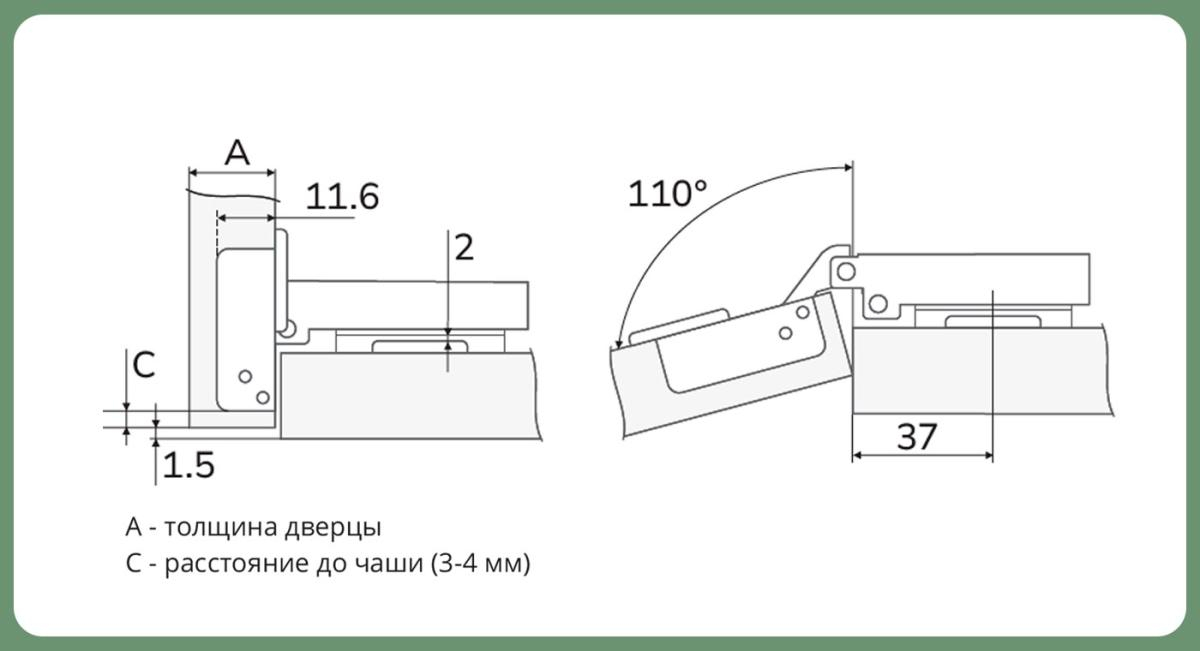 A
11.6
2
C
1.5
110°
37

A - толщина дверцы
C - расстояние до чаши (3-4 мм)