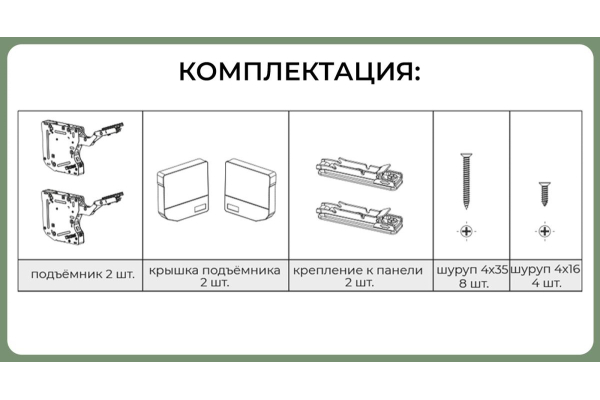 КОМПЛЕКТАЦИЯ:

| подъёмник 2 шт. | крышка подъёмника 2 шт. | крепление к панели 2 шт. | шуруп 4x35 8 шт. | шуруп 4x16 4 шт. |
|---|---|---|---|---|