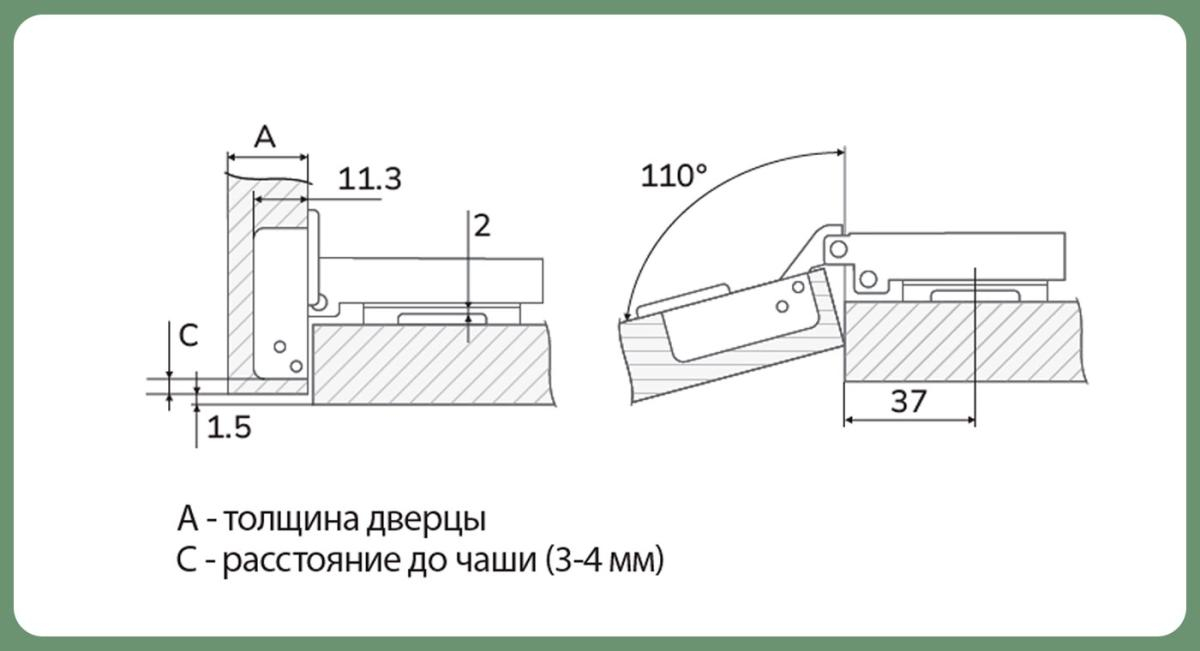 A
11.3
2
C
1.5

110°
37

A - толщина дверцы
C - расстояние до чаши (3-4 мм)