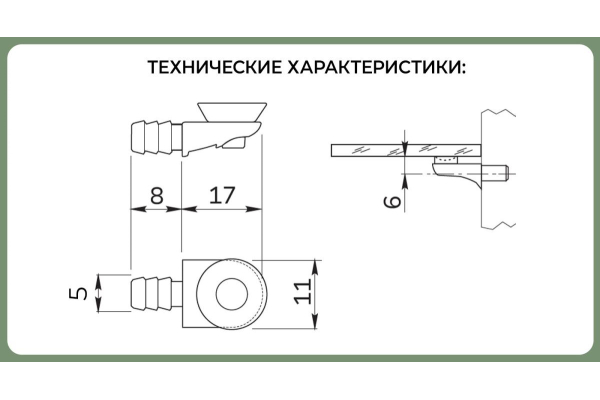 ТЕХНИЧЕСКИЕ ХАРАКТЕРИСТИКИ:

8
17
6
5
11