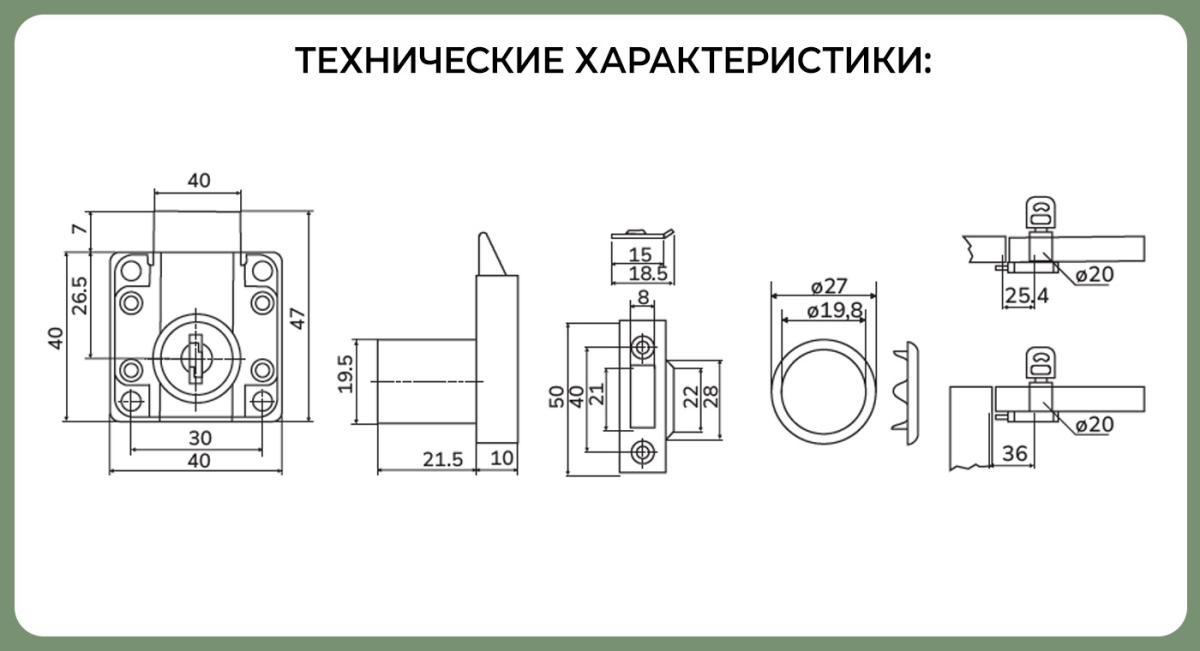 ТЕХНИЧЕСКИЕ ХАРАКТЕРИСТИКИ:

40
7
26.5
40
47
30
40

19.5
21.5
10

15
18.5
8
50
40
21
22
28

ø27
ø19,8

ø20
25,4
ø20
36