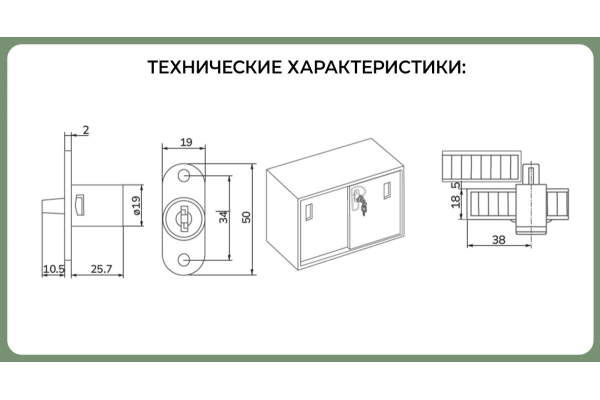 ТЕХНИЧЕСКИЕ ХАРАКТЕРИСТИКИ:

2

ø19

10.5

25.7

19

34

50

5

18

38