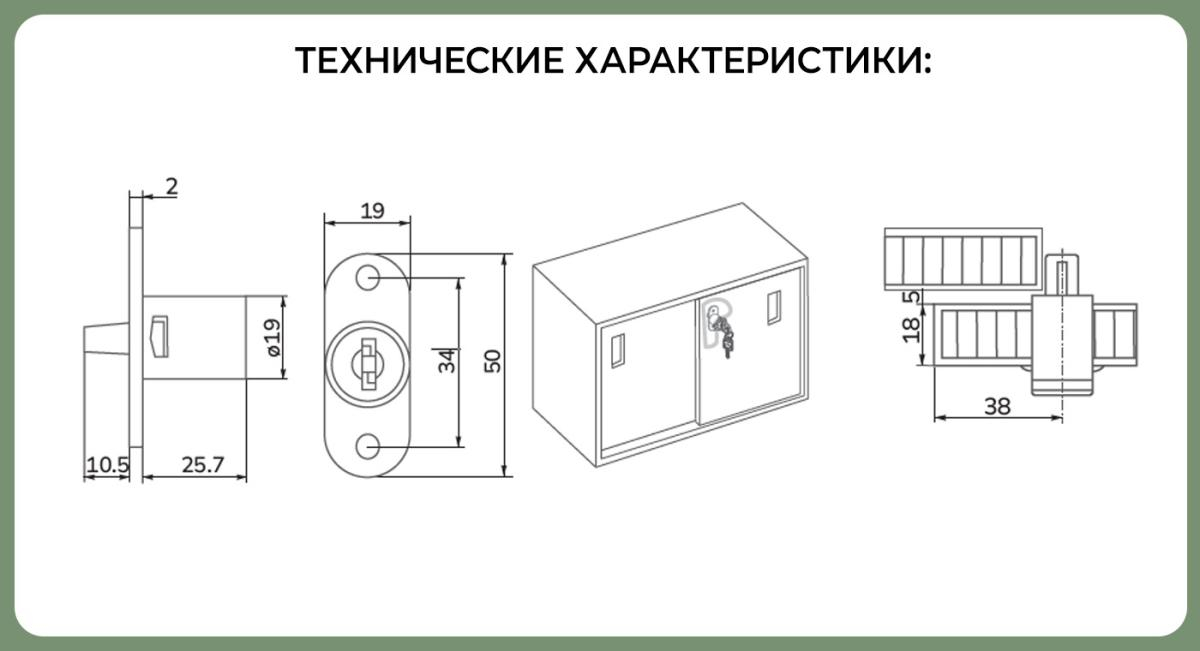 ТЕХНИЧЕСКИЕ ХАРАКТЕРИСТИКИ:

2

ø19

10.5

25.7

19

34

50

5

18

38