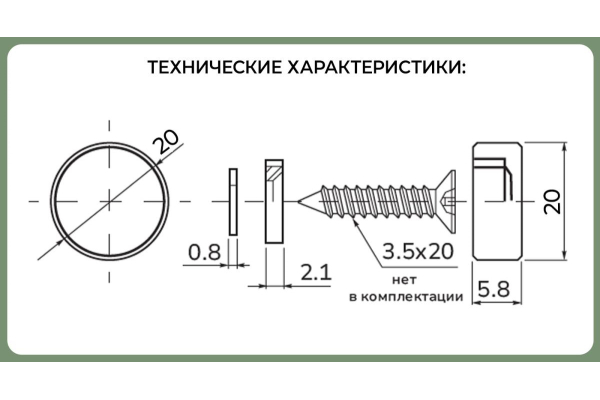 ТЕХНИЧЕСКИЕ ХАРАКТЕРИСТИКИ:

20

0.8

2.1

3.5x20

нет
в комплектации

20

5.8