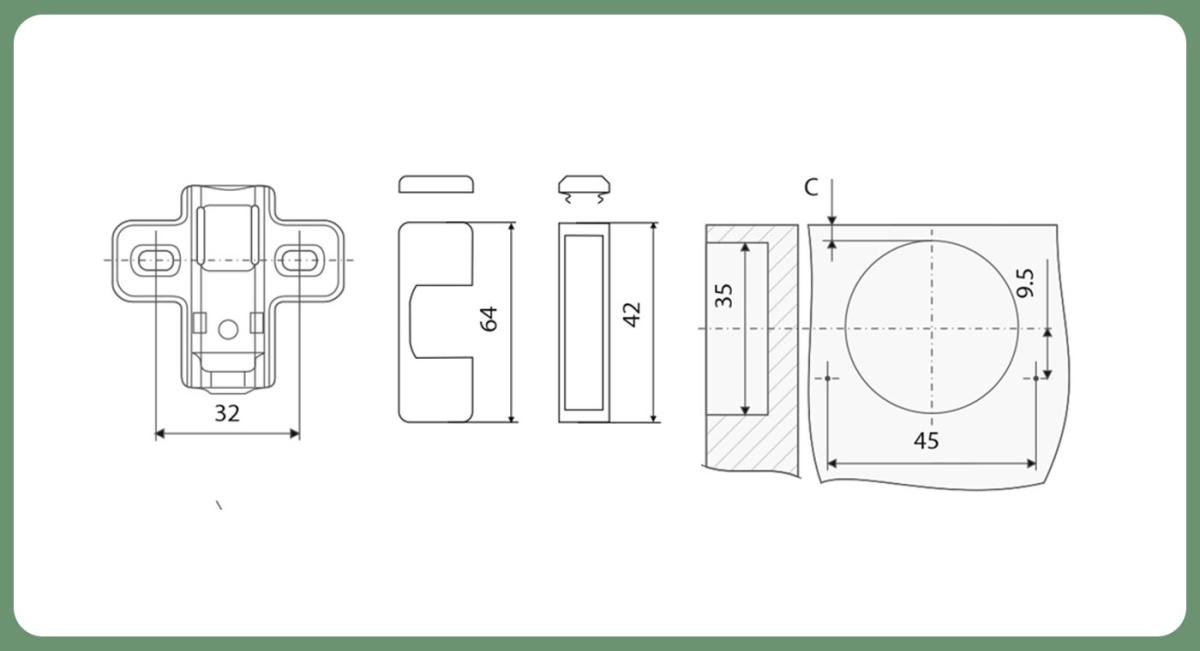 32

64

42

C

35

9.5

45