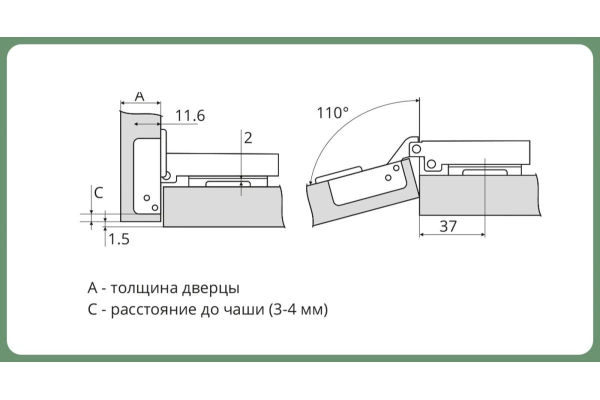 A

11.6

2

C

1.5

110°

37

A - толщина дверцы
C - расстояние до чаши (3-4 мм)