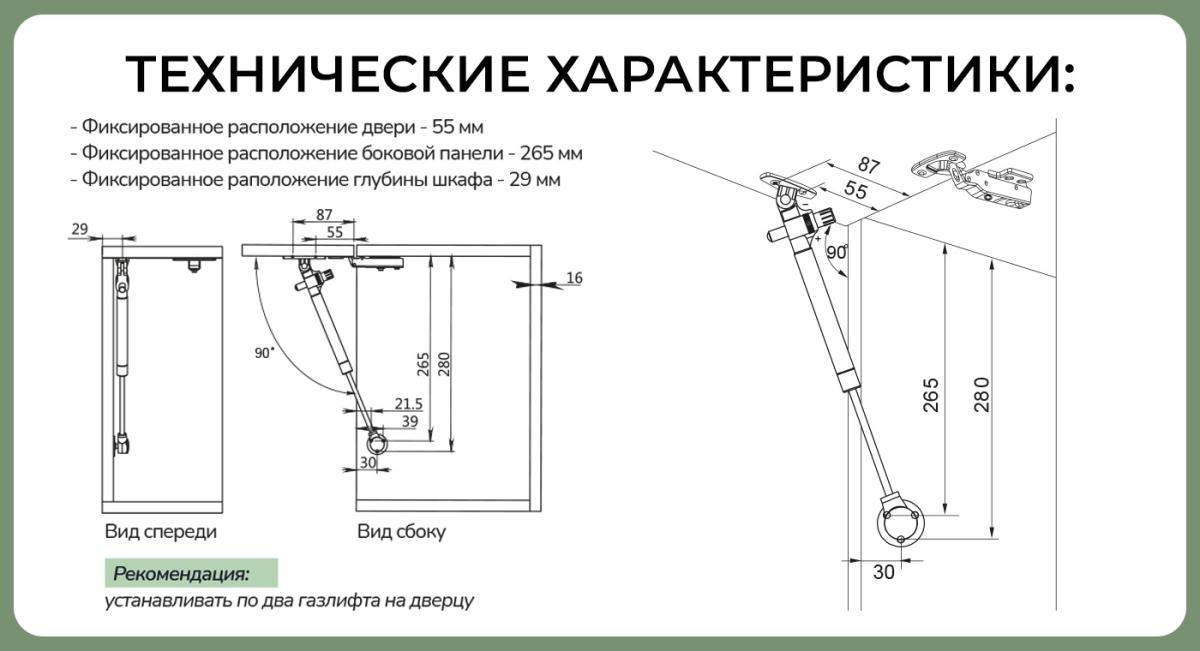 ТЕХНИЧЕСКИЕ ХАРАКТЕРИСТИКИ:

- Фиксированное расположение двери - 55 мм
- Фиксированное расположение боковой панели - 265 мм
- Фиксированное раположение глубины шкафа - 29 мм

29

87
55
16
90°
265
280
21.5
39
30

Вид спереди

Вид сбоку

Рекомендация:
устанавливать по два газлифта на дверцу

87
55
90°
265
280
30