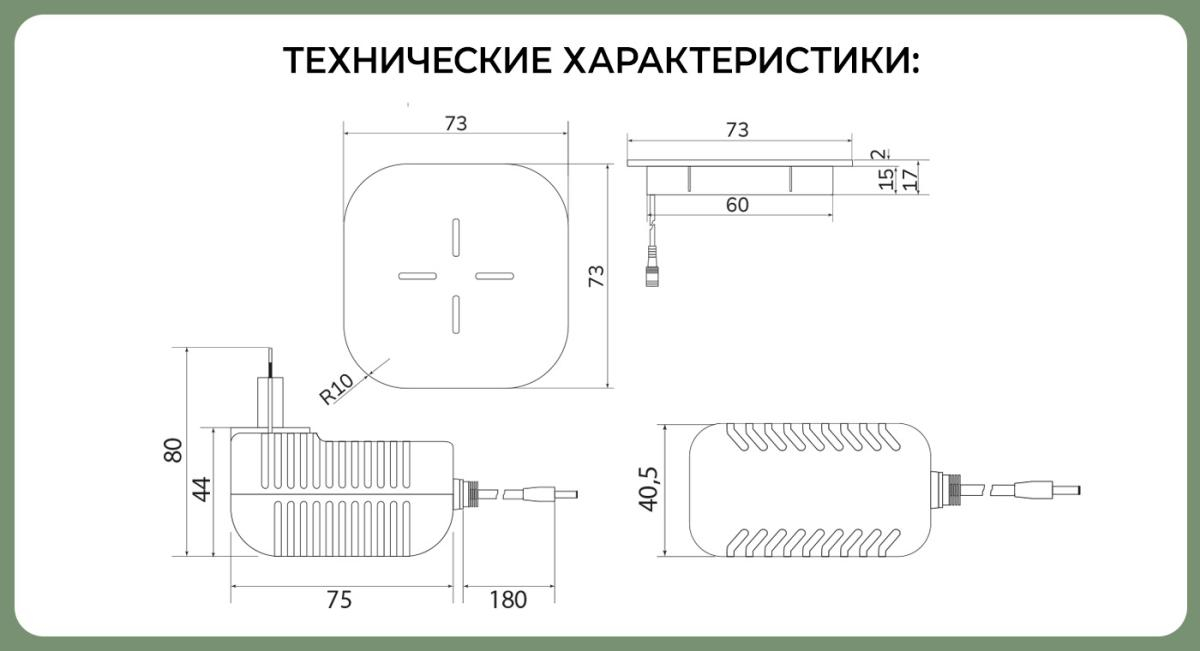 ТЕХНИЧЕСКИЕ ХАРАКТЕРИСТИКИ:

73

73

R10

73

2

15

17

60

80

44

75

180

40,5