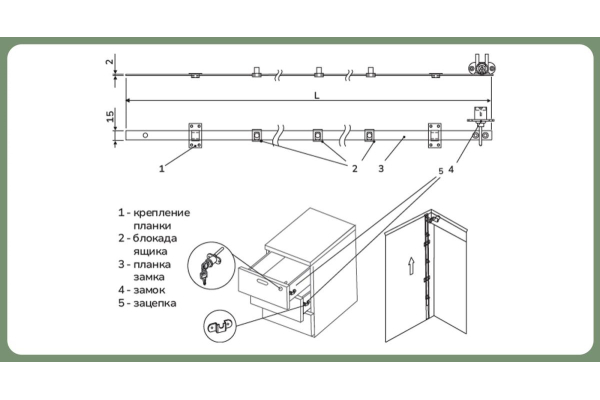 2

L

15

1

2

3

5

4

1 - крепление планки
2 - блокада ящика
3 - планка замка
4 - замок
5 - зацепка