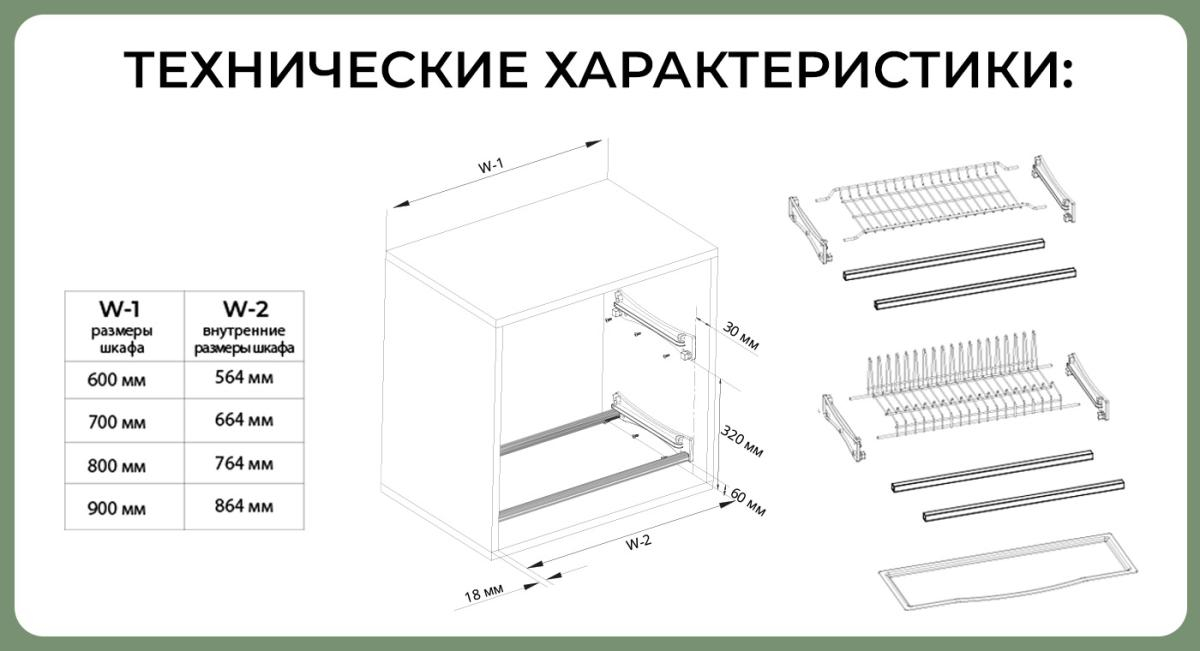 ТЕХНИЧЕСКИЕ ХАРАКТЕРИСТИКИ:

| W-1 размеры шкафа | W-2 внутренние размеры шкафа |
|---|---|
| 600 мм | 564 мм |
| 700 мм | 664 мм |
| 800 мм | 764 мм |
| 900 мм | 864 мм |

W-1

30 мм

320 мм

60 мм

W-2

18 мм