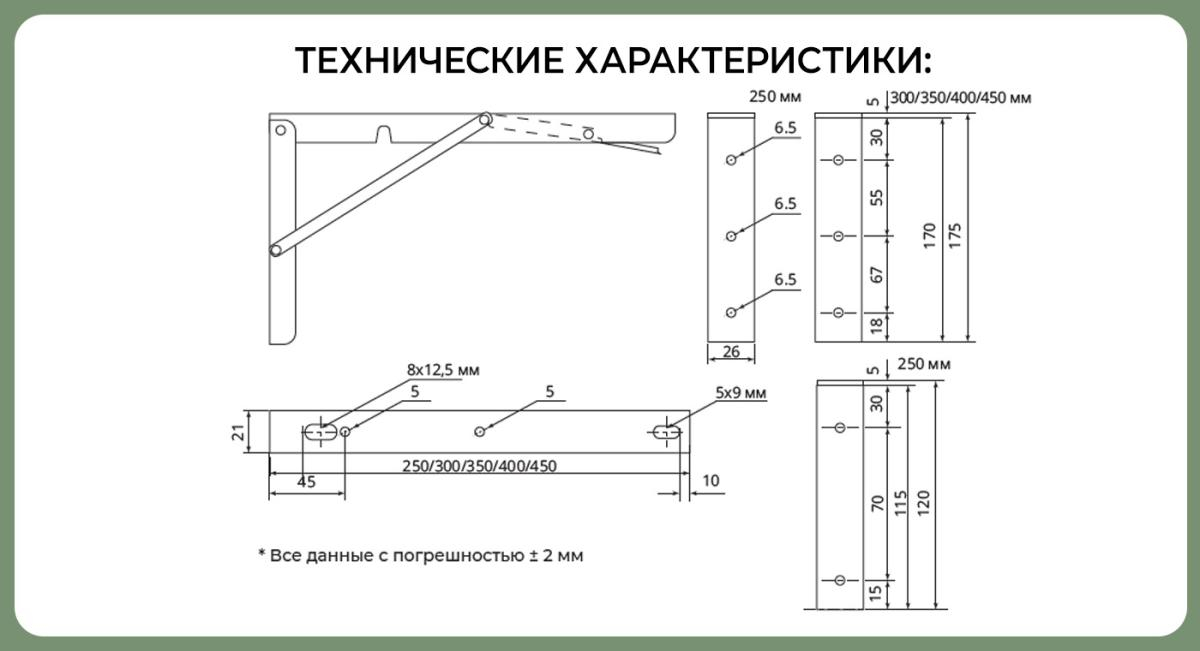 ТЕХНИЧЕСКИЕ ХАРАКТЕРИСТИКИ:

250 мм

6.5

6.5

6.5

26

5 300/350/400/450 мм

30

55

67

18

170

175

8x12,5 мм

5

5

5x9 мм

21

250/300/350/400/450

45

10

5 250 мм

30

70

15

115

120

* Все данные с погрешностью ± 2 мм