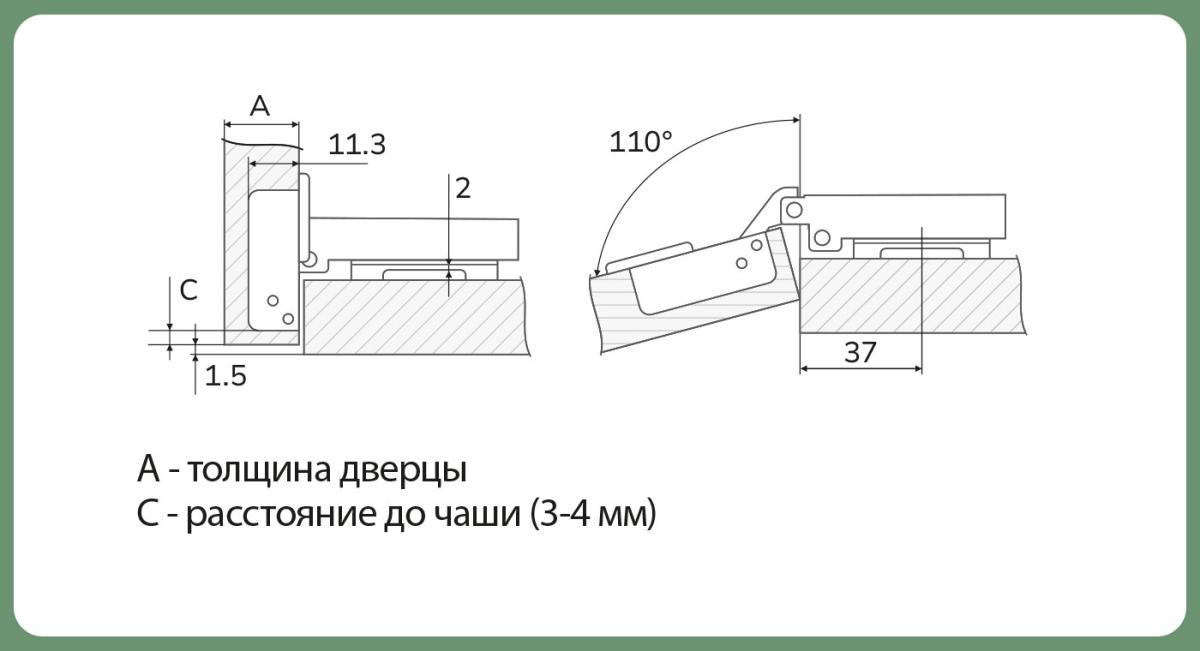 A
11.3
2
C
1.5
110°
37

A - толщина дверцы
C - расстояние до чаши (3-4 мм)