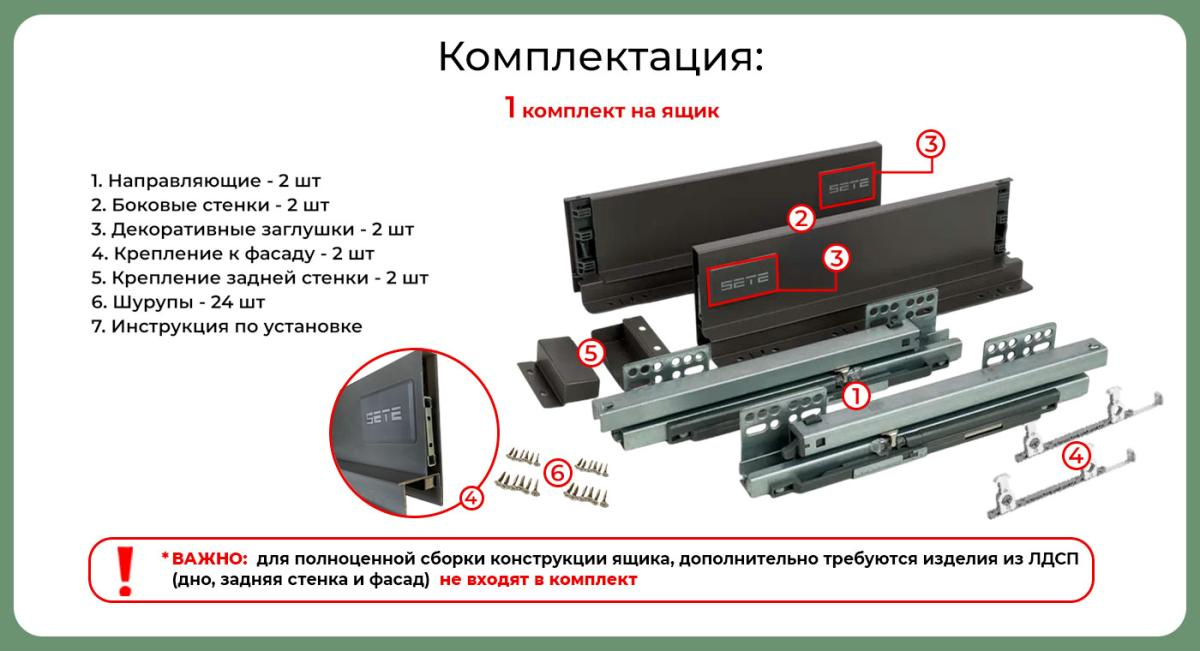 Комплектация:

1 комплект на ящик

1. Направляющие - 2 шт
2. Боковые стенки - 2 шт
3. Декоративные заглушки - 2 шт
4. Крепление к фасаду - 2 шт
5. Крепление задней стенки - 2 шт
6. Шурупы - 24 шт
7. Инструкция по установке

3
SETE
2
3
SETE
5
1
SETE
4
6
4

!
*ВАЖНО: для полноценной сборки конструкции ящика, дополнительно требуются изделия из ЛДСП (дно, задняя стенка и фасад) не входят в комплект