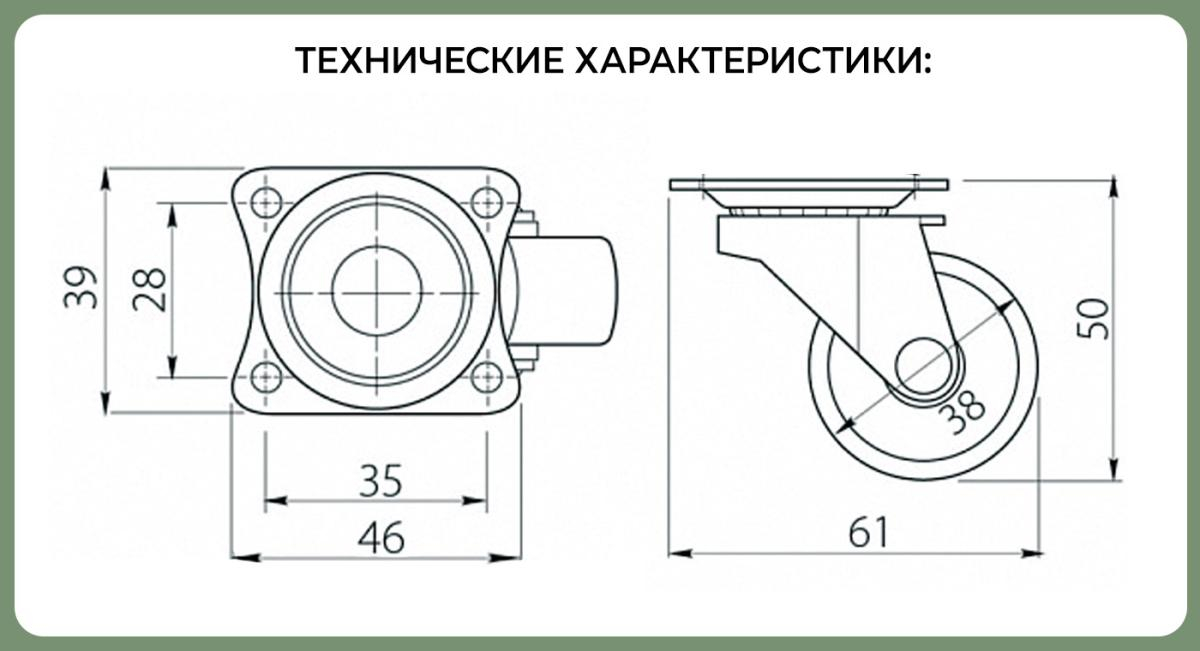 ТЕХНИЧЕСКИЕ ХАРАКТЕРИСТИКИ:

39
28
35
46
38
50
61